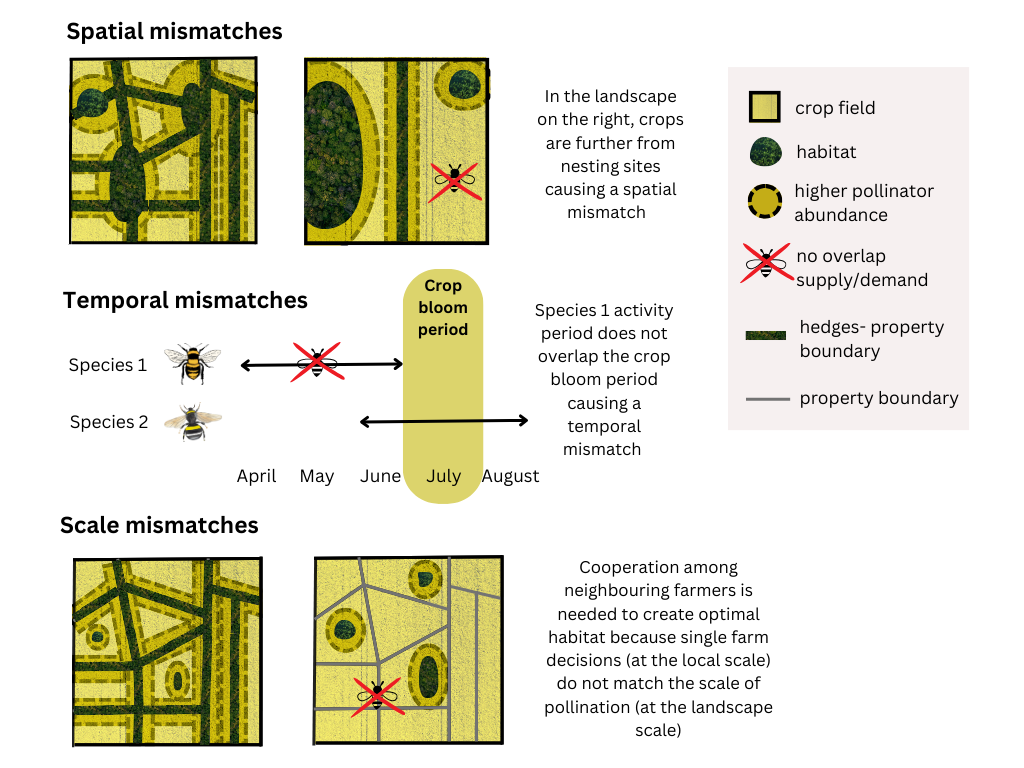 Spatial mismatches

In the landscape on the right, crops are further from nesting sites causing a spatial mismatch

crop field

habitat

higher pollinator abundance

no overlap supply/demand

hedges- property boundary

property boundary

Temporal mismatches

Crop bloom period

Species 1

Species 2

April May June July August

Species 1 activity period does not overlap the crop bloom period causing a temporal mismatch

Scale mismatches

Cooperation among neighbouring farmers is needed to create optimal habitat because single farm decisions (at the local scale) do not match the scale of pollination (at the landscape scale)